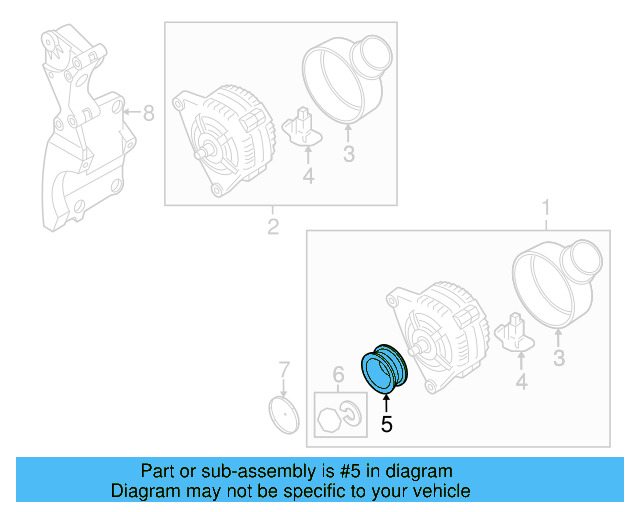 8
3
4
2
1
3
4
7
6
5

Part or sub-assembly is #5 in diagram
Diagram may not be specific to your vehicle