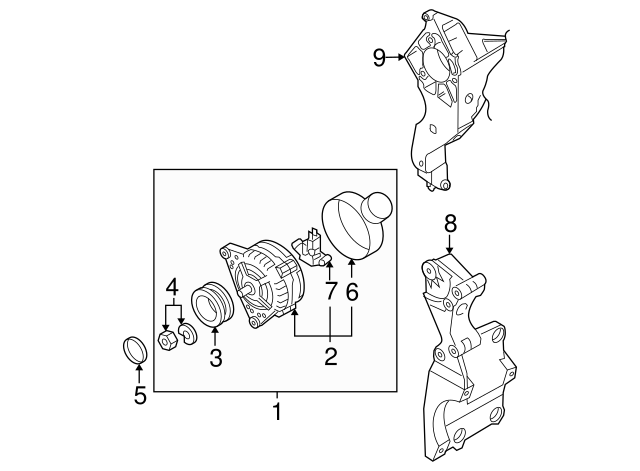 9
8
4
7
6
3
2
5
1