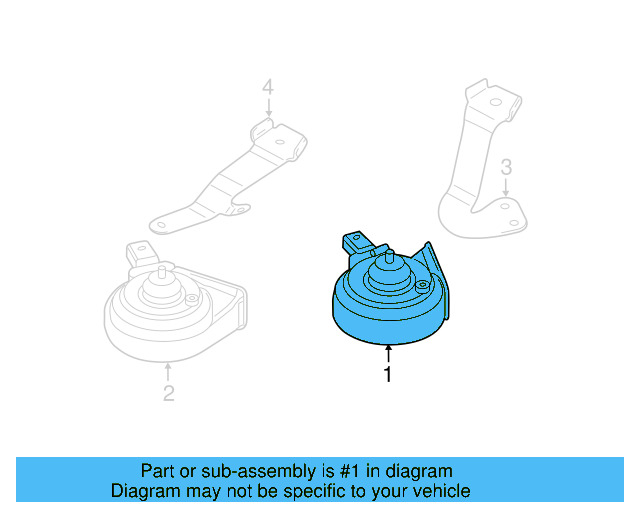 4

3

2

1

Part or sub-assembly is #1 in diagram
Diagram may not be specific to your vehicle