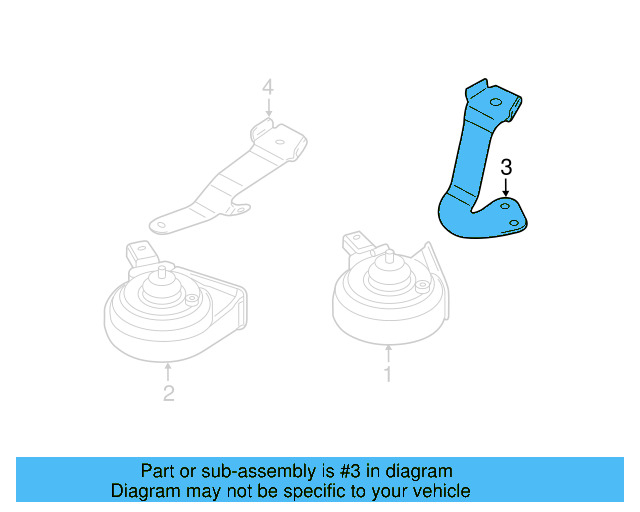 4

3

2

1

Part or sub-assembly is #3 in diagram
Diagram may not be specific to your vehicle