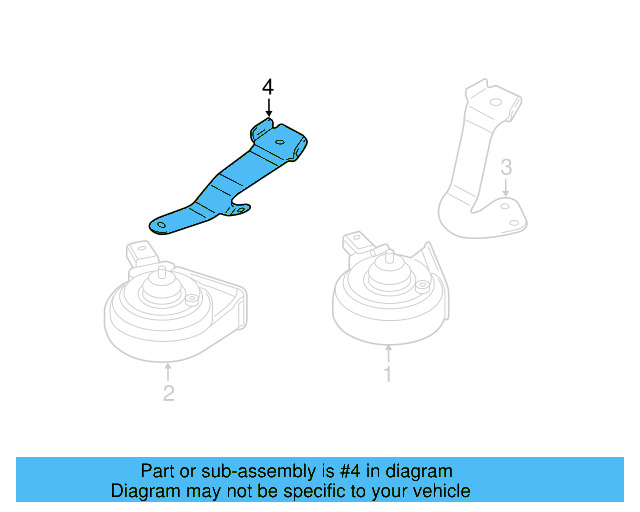 4

3

2

1

Part or sub-assembly is #4 in diagram
Diagram may not be specific to your vehicle