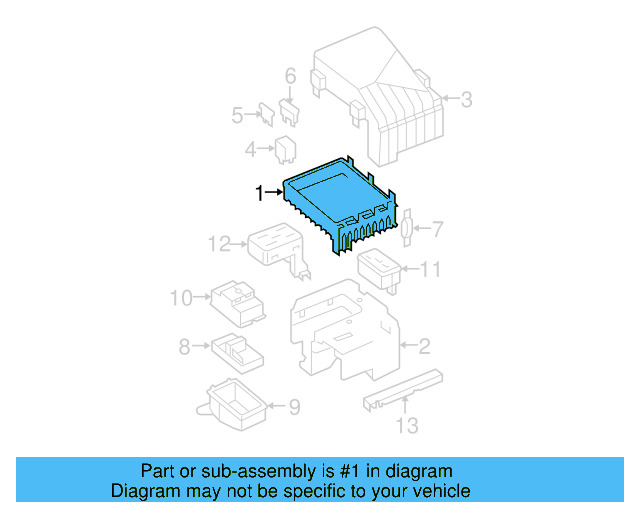 6
3
5
4
1
7
12
11
10
2
8
9
13

Part or sub-assembly is #1 in diagram
Diagram may not be specific to your vehicle