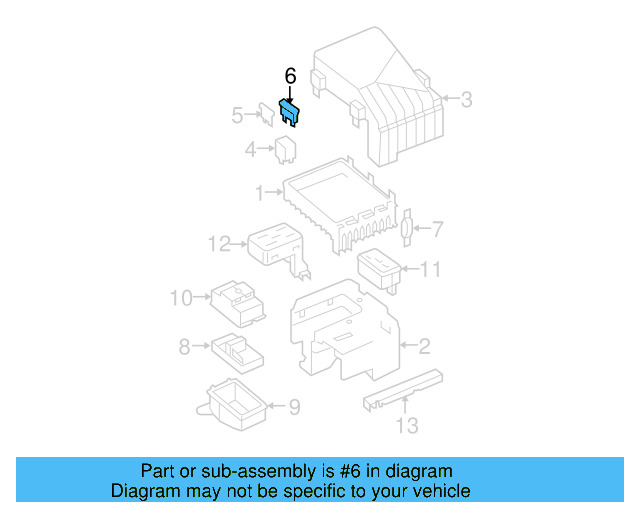 6
3
5
4
1
7
12
11
10
2
8
9
13

Part or sub-assembly is #6 in diagram
Diagram may not be specific to your vehicle