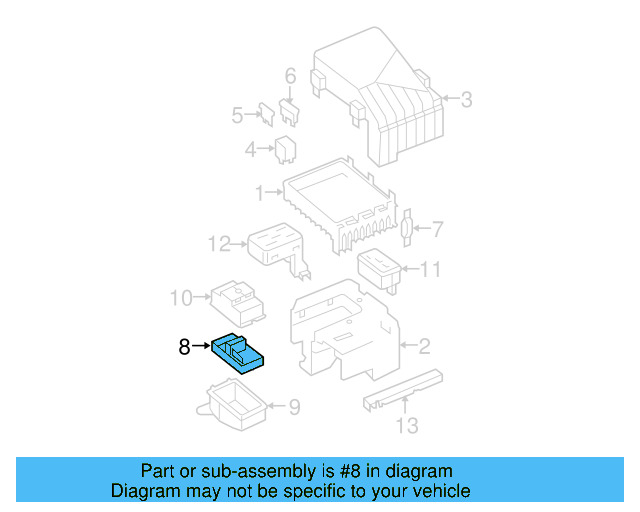 6
3
5
4
1
7
12
11
10
8
2
9
13

Part or sub-assembly is #8 in diagram
Diagram may not be specific to your vehicle