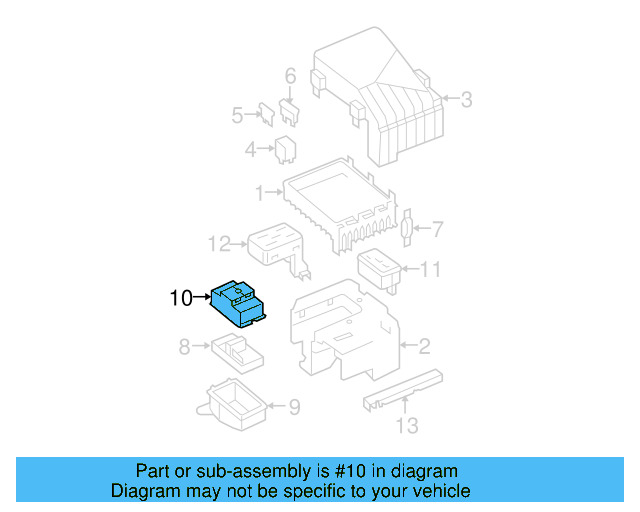 6
3
5
4
1
7
12
11
10
8
2
9
13

Part or sub-assembly is #10 in diagram
Diagram may not be specific to your vehicle