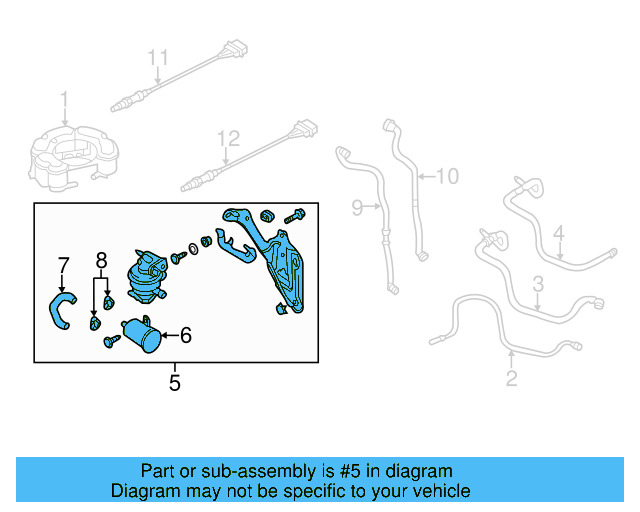 11
1
12
10
9
4
3
2
7
8
6
5

Part or sub-assembly is #5 in diagram
Diagram may not be specific to your vehicle