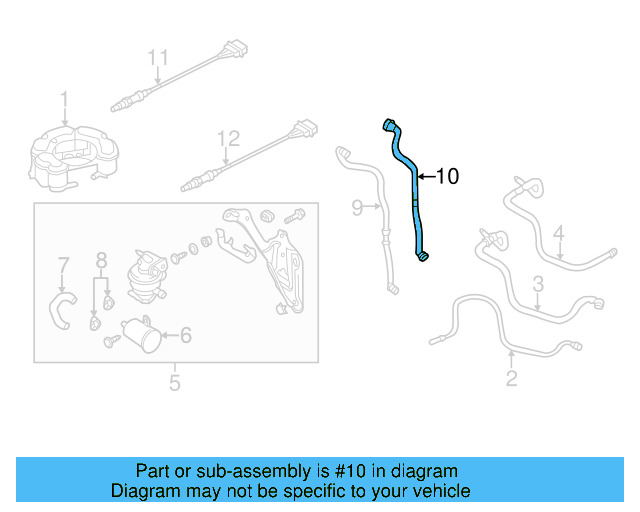 11
1
12
10
9
4
7
8
3
6
5
2

Part or sub-assembly is #10 in diagram
Diagram may not be specific to your vehicle