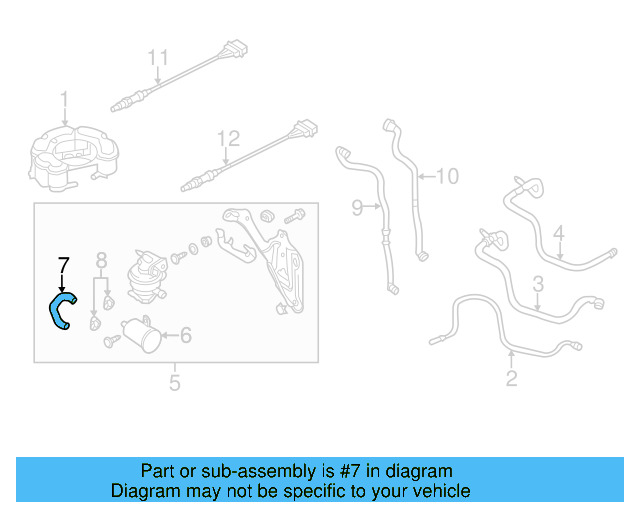 11
1
12
10
9
4
7
8
3
6
5
2

Part or sub-assembly is #7 in diagram
Diagram may not be specific to your vehicle