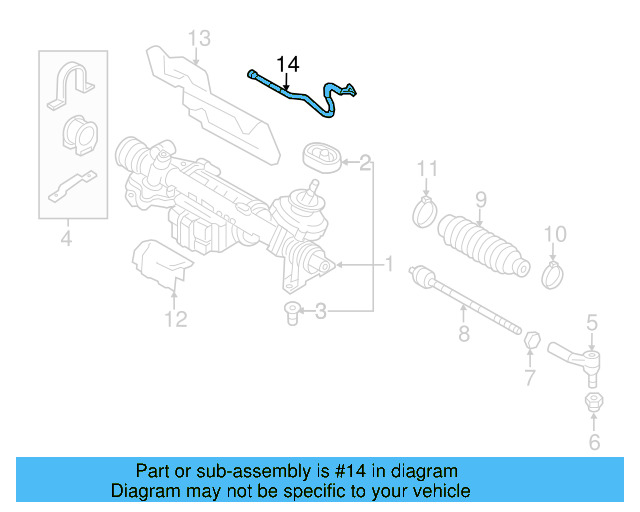 13
14
4
2
11
9
10
1
12
3
8
5
7
6

Part or sub-assembly is #14 in diagram
Diagram may not be specific to your vehicle