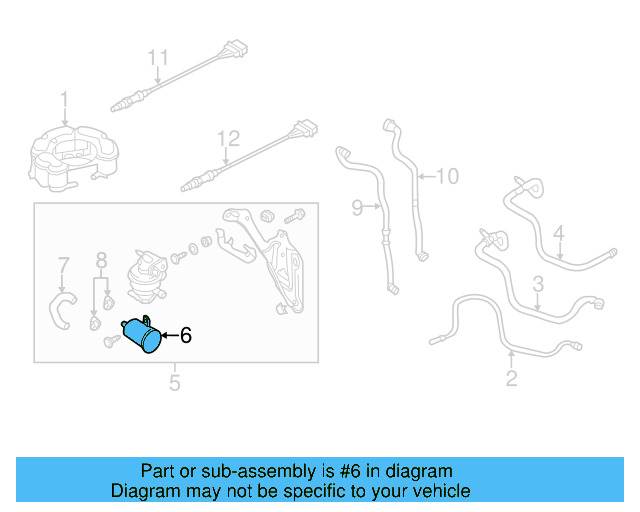 11
1
12
10
9
4
7
8
3
6
5
2

Part or sub-assembly is #6 in diagram
Diagram may not be specific to your vehicle