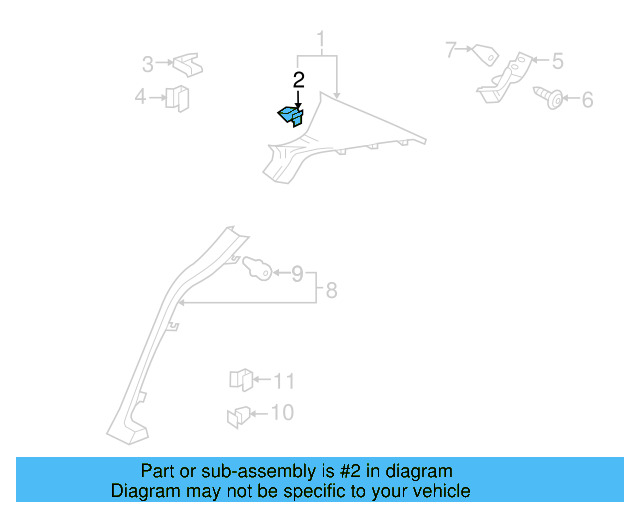 1
2
3
4
7
5
6
9
8
11
10

Part or sub-assembly is #2 in diagram
Diagram may not be specific to your vehicle