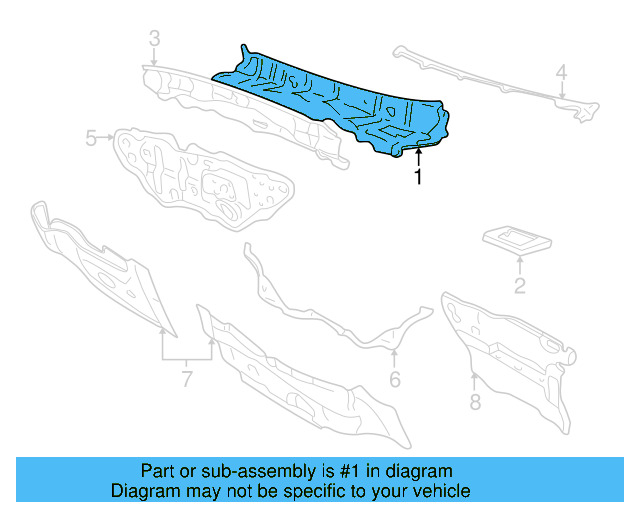 3
4
5
1
2
7
6
8

Part or sub-assembly is #1 in diagram
Diagram may not be specific to your vehicle