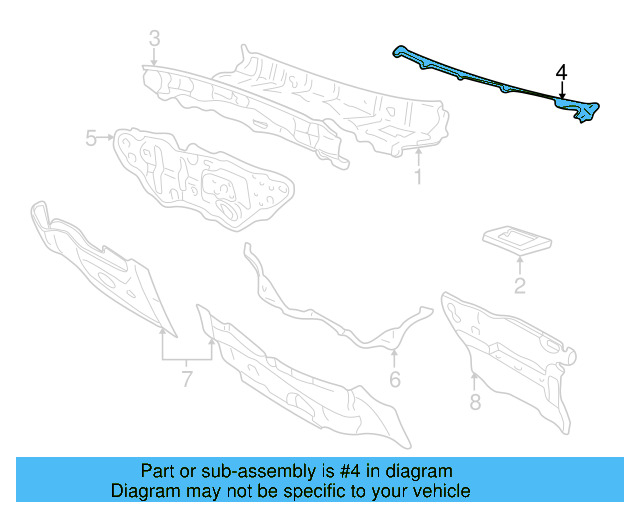 3

4

5

1

2

7

6

8

Part or sub-assembly is #4 in diagram
Diagram may not be specific to your vehicle