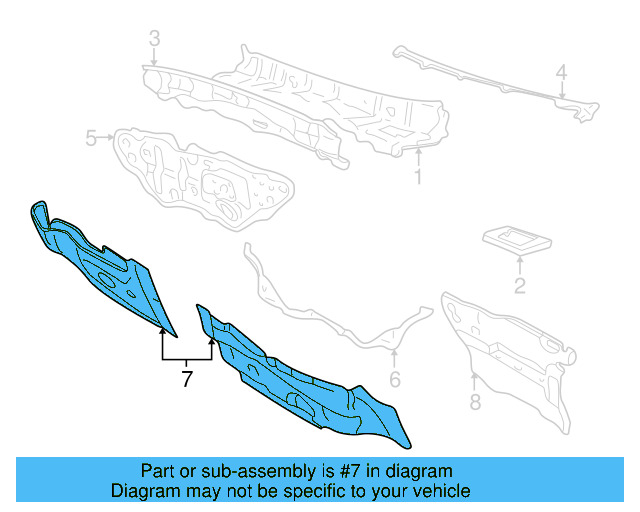 3

4

5

1

2

7

6

8

Part or sub-assembly is #7 in diagram
Diagram may not be specific to your vehicle