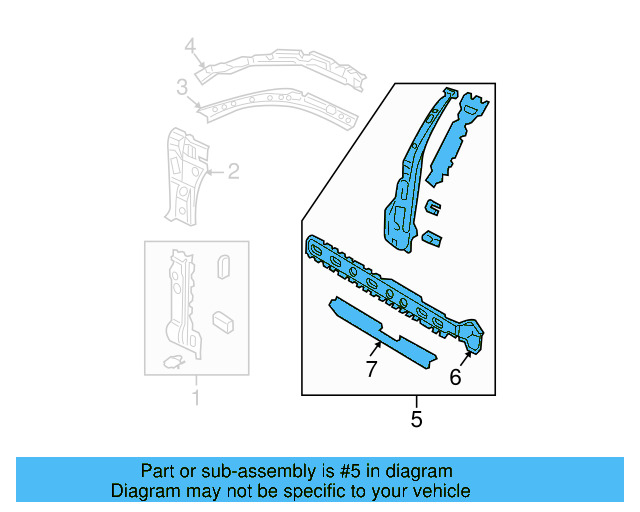 4
3
2
1
7
6
5

Part or sub-assembly is #5 in diagram
Diagram may not be specific to your vehicle