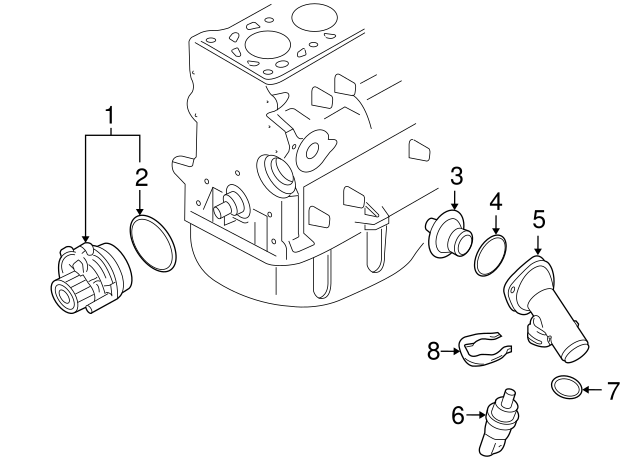 1
2
3
4
5
8
7
6