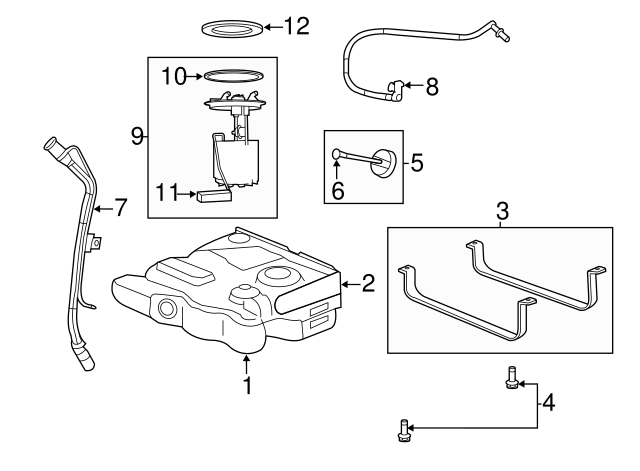 12
10
8
9
5
6
11
7
3
2
1
4