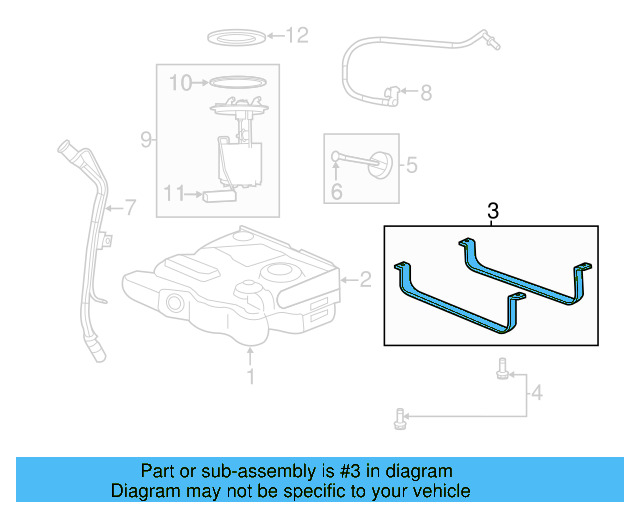 12
10
8
9
5
6
11
7
3
2
1
4

Part or sub-assembly is #3 in diagram
Diagram may not be specific to your vehicle