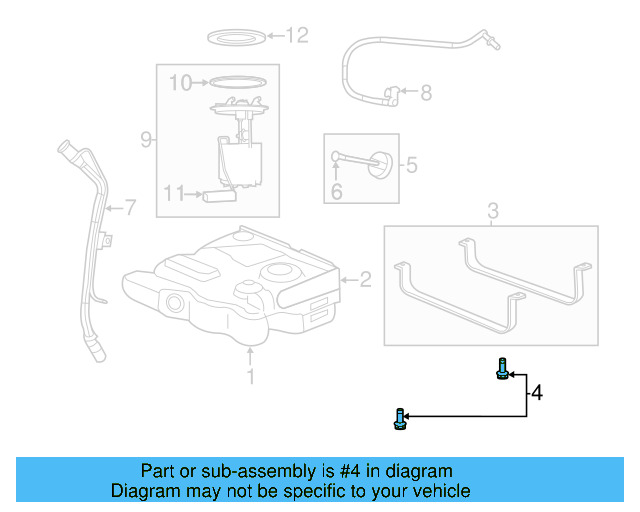 12
10
8
9
5
6
11
7
3
2
1
4

Part or sub-assembly is #4 in diagram
Diagram may not be specific to your vehicle