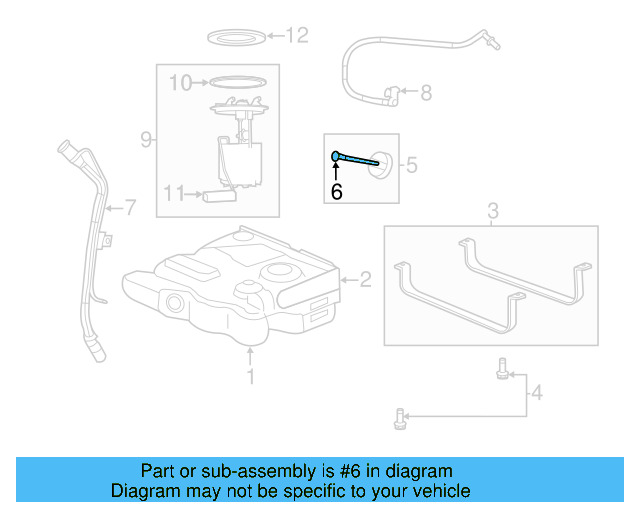 12
10
8
9
5
6
11
7
3
2
1
4

Part or sub-assembly is #6 in diagram
Diagram may not be specific to your vehicle