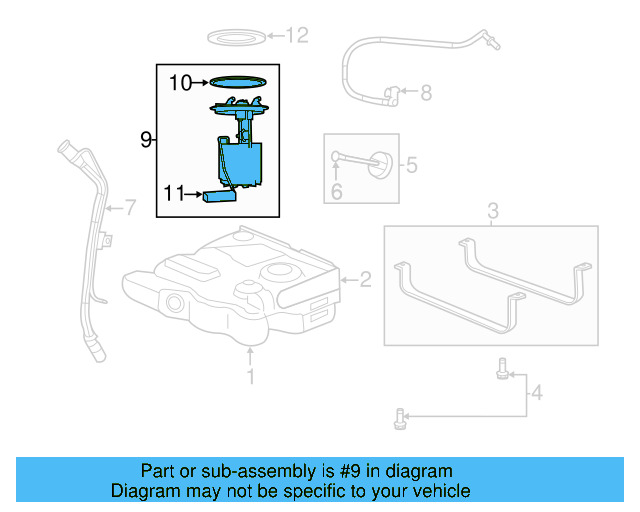 12
10
8
9
5
6
11
7
3
2
1
4

Part or sub-assembly is #9 in diagram
Diagram may not be specific to your vehicle