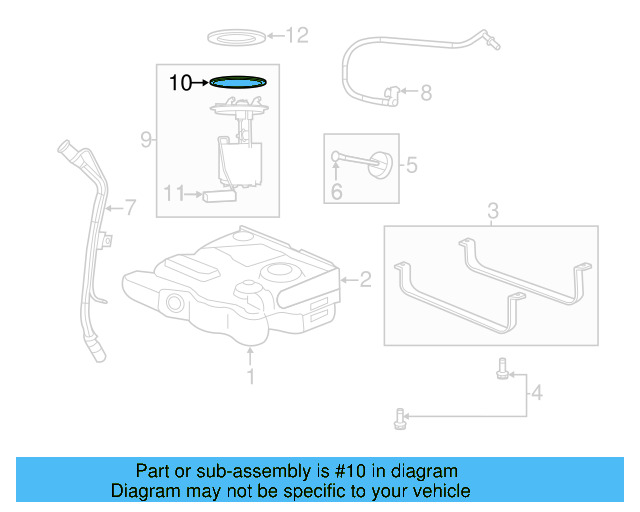 12
10
8
9
5
6
11
7
3
2
1
4

Part or sub-assembly is #10 in diagram
Diagram may not be specific to your vehicle