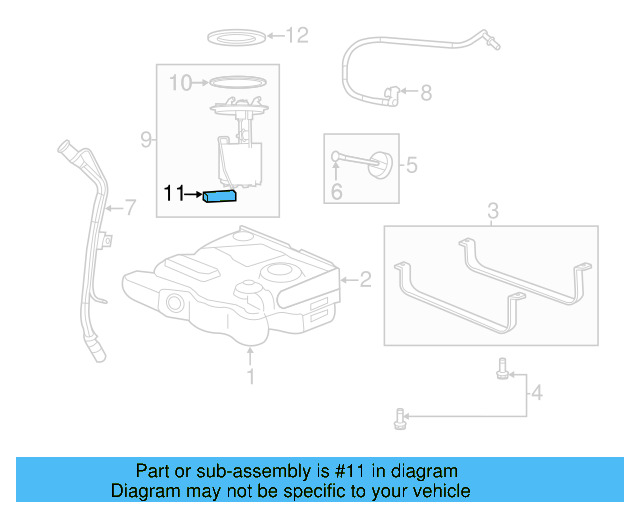 12
10
8
9
5
6
11
7
3
2
1
4

Part or sub-assembly is #11 in diagram
Diagram may not be specific to your vehicle