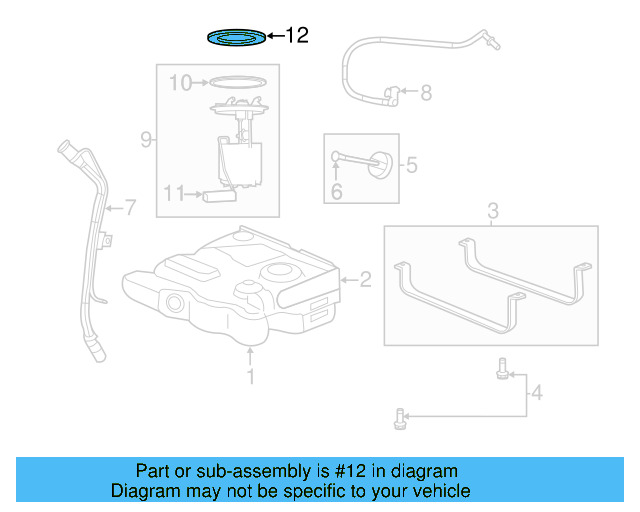 12

10

8

9

5

6

11

7

3

2

1

4

Part or sub-assembly is #12 in diagram
Diagram may not be specific to your vehicle