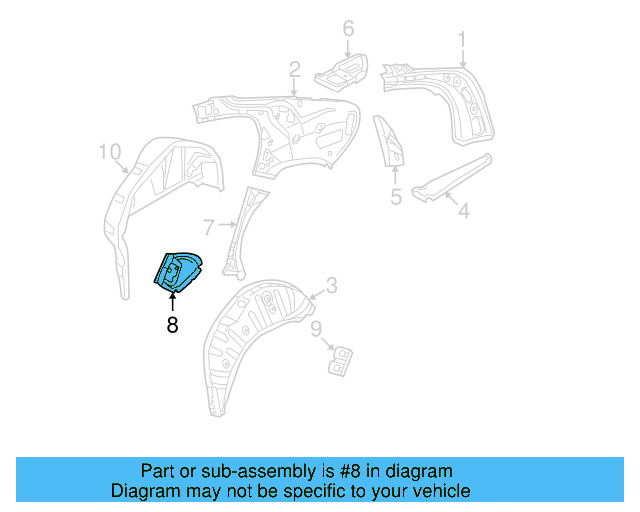 6
1
2
10
5
4
7
3
8
9

Part or sub-assembly is #8 in diagram
Diagram may not be specific to your vehicle