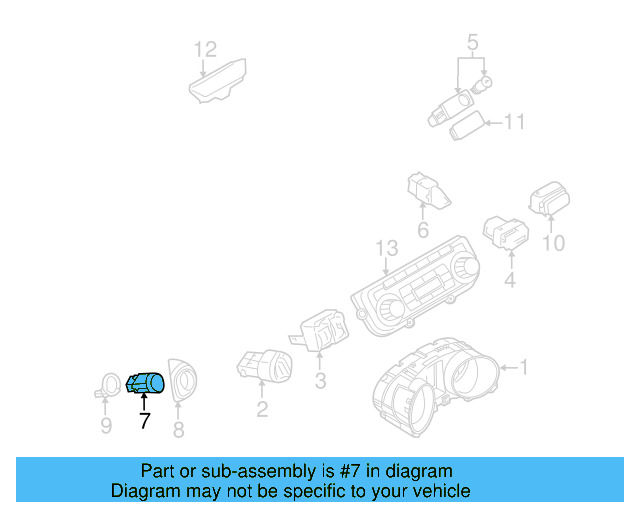 12
5
11
6
10
13
4
3
1
2
9
7
8

Part or sub-assembly is #7 in diagram
Diagram may not be specific to your vehicle