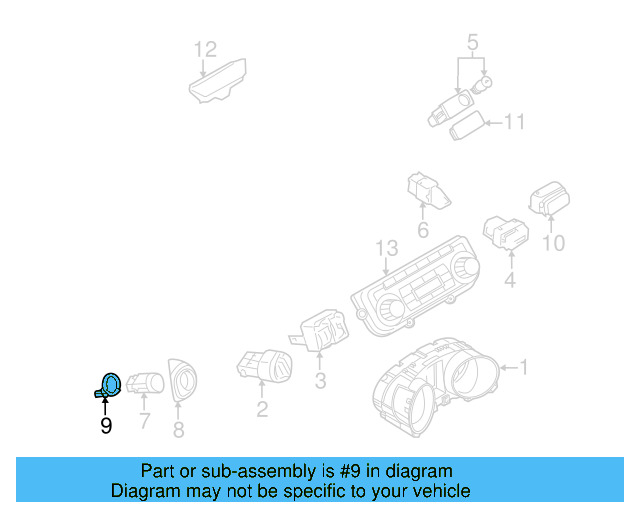 12

5

11

6

10

13

4

3

1

2

9

7

8

Part or sub-assembly is #9 in diagram
Diagram may not be specific to your vehicle