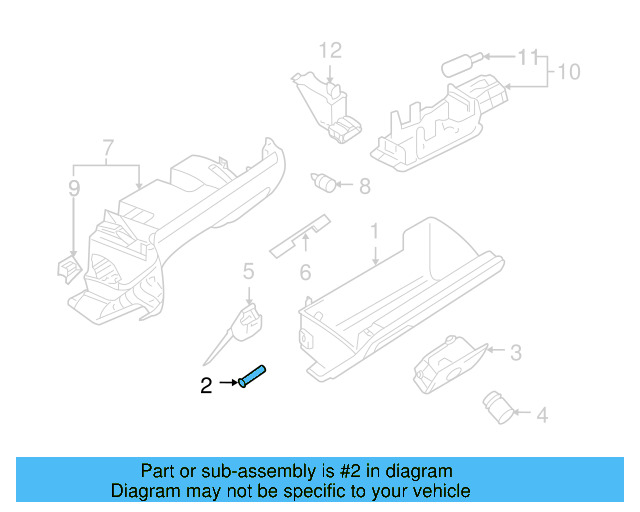 12
11
10
7
9
8
1
6
5
3
2
4

Part or sub-assembly is #2 in diagram
Diagram may not be specific to your vehicle