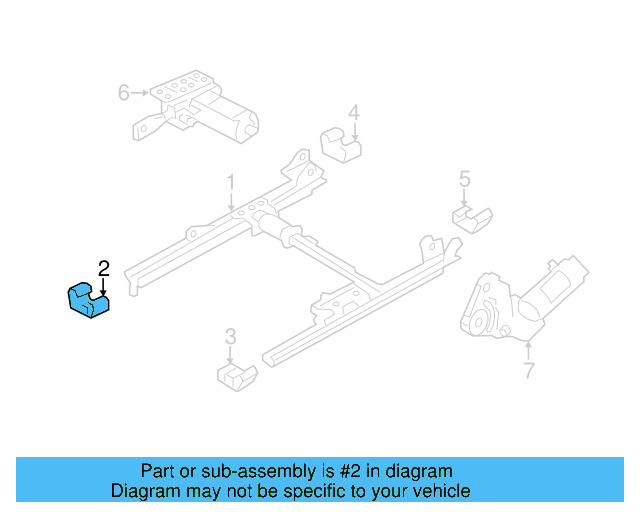 6
4
1
5
2
3
7

Part or sub-assembly is #2 in diagram
Diagram may not be specific to your vehicle