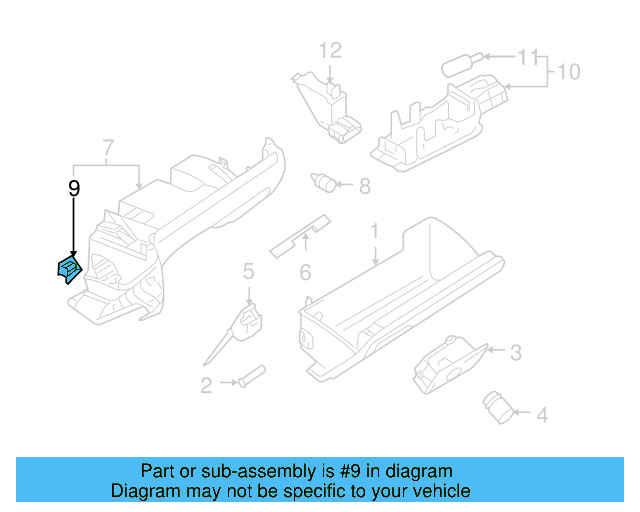 12
11
10
7
9
8
1
6
5
3
2
4

Part or sub-assembly is #9 in diagram
Diagram may not be specific to your vehicle