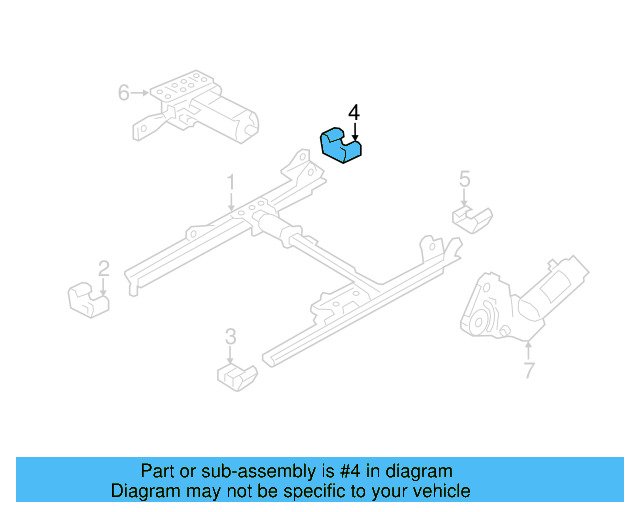 6
4
1
5
2
3
7

Part or sub-assembly is #4 in diagram
Diagram may not be specific to your vehicle