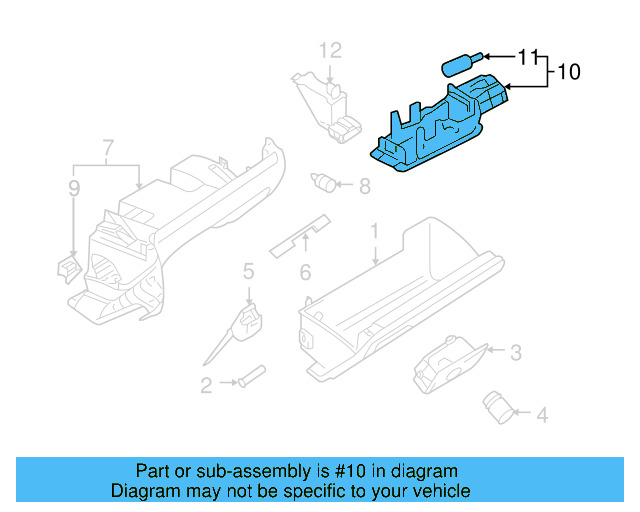 12
11
10
7
9
8
1
6
5
3
2
4

Part or sub-assembly is #10 in diagram
Diagram may not be specific to your vehicle