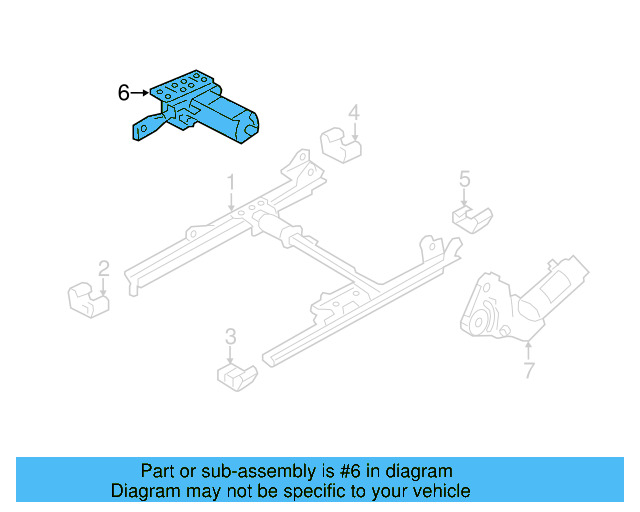 6
4
1
5
2
3
7

Part or sub-assembly is #6 in diagram
Diagram may not be specific to your vehicle