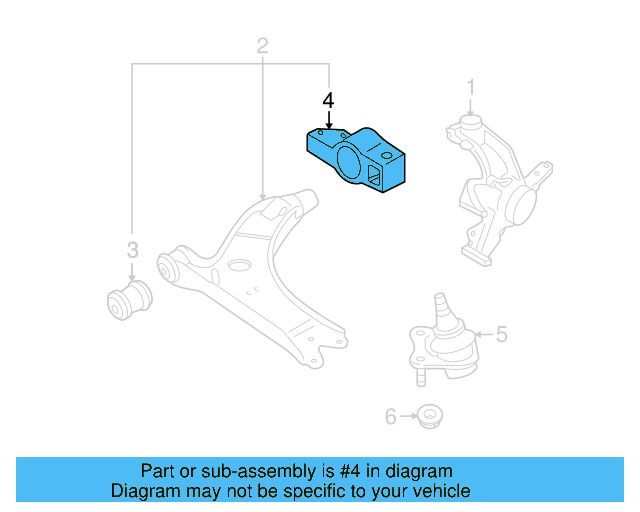 2
4
1
3
5
6
Part or sub-assembly is #4 in diagram
Diagram may not be specific to your vehicle