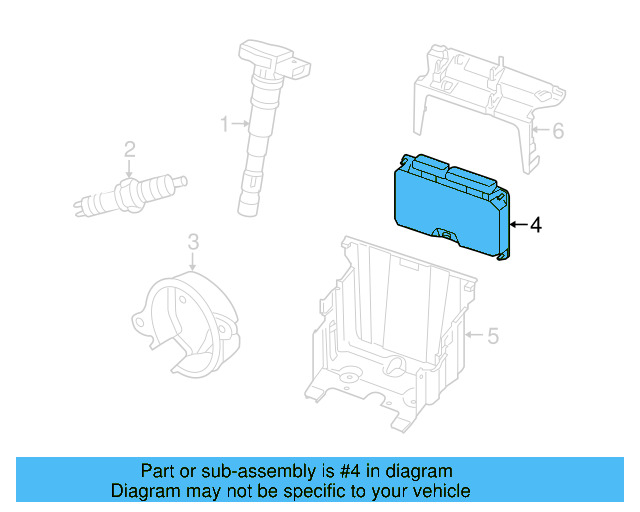 1
2
6
4
3
5

Part or sub-assembly is #4 in diagram
Diagram may not be specific to your vehicle