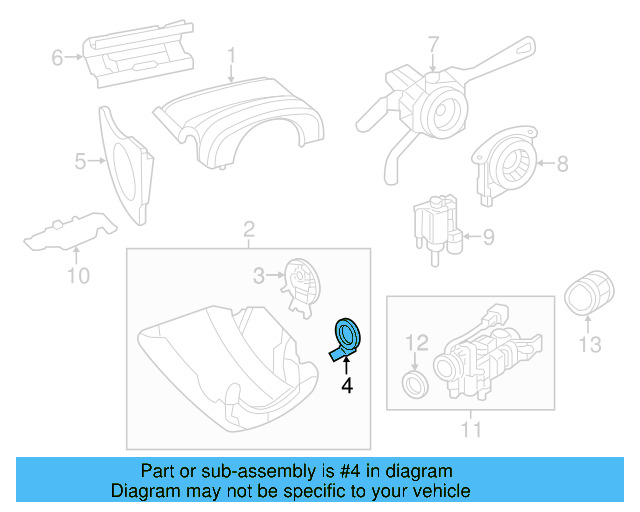 6
1
7
5
8
9
10
2
3
4
12
13
11

Part or sub-assembly is #4 in diagram
Diagram may not be specific to your vehicle