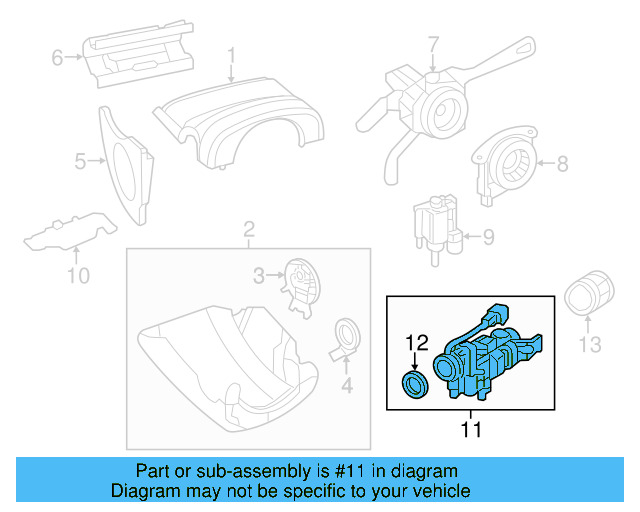 6
1
7
5
8
9
10
2
3
4
12
13
11

Part or sub-assembly is #11 in diagram
Diagram may not be specific to your vehicle