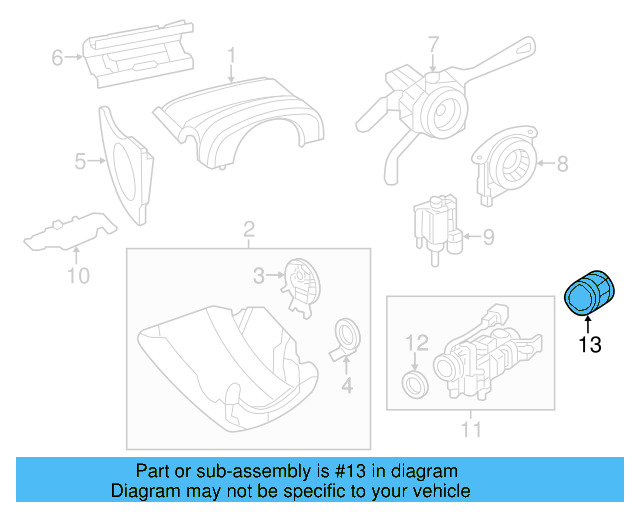 6
1
7
5
8
9
10
2
3
4
12
11
13

Part or sub-assembly is #13 in diagram
Diagram may not be specific to your vehicle