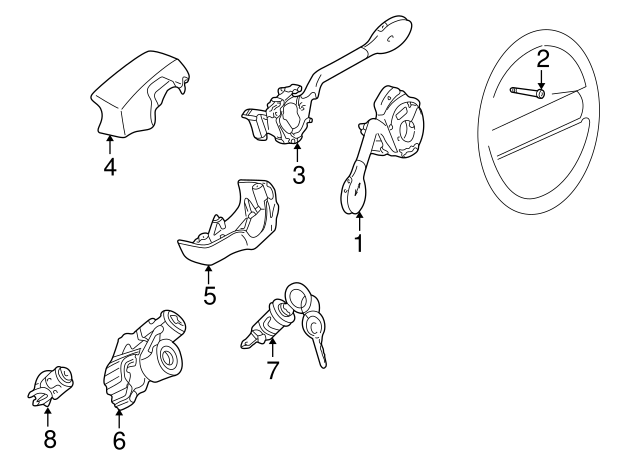 2
4
3
1
5
7
8
6