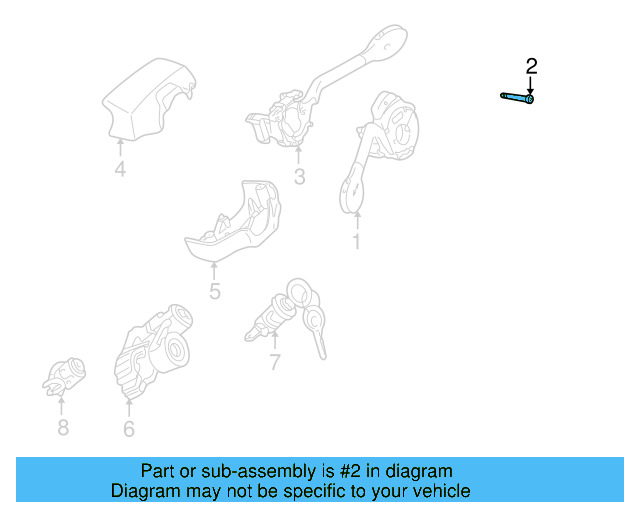 2

4

3

1

5

7

8

6

Part or sub-assembly is #2 in diagram
Diagram may not be specific to your vehicle