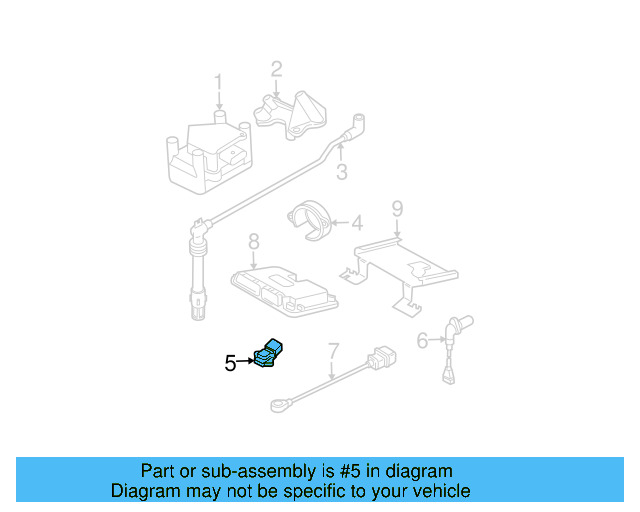 1
2
3
4
9
8
5
7
6

Part or sub-assembly is #5 in diagram
Diagram may not be specific to your vehicle