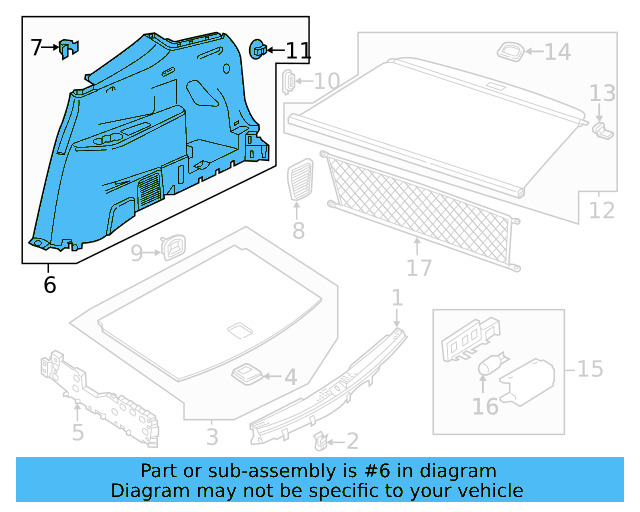 7
11
14
10
13
12
8
17
9
6
1
4
15
16
5
3
2

Part or sub-assembly is #6 in diagram
Diagram may not be specific to your vehicle