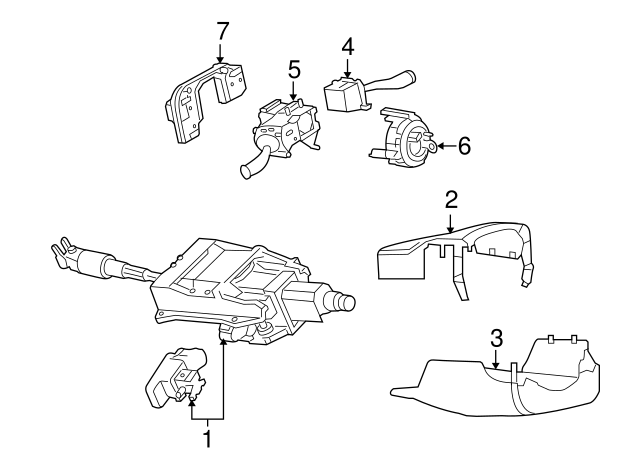 7
5
4
6
2
3
1