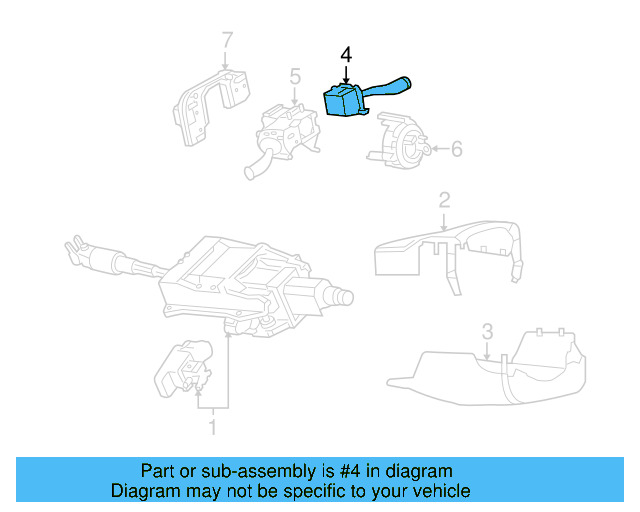 7

4

5

6

2

3

1

Part or sub-assembly is #4 in diagram
Diagram may not be specific to your vehicle