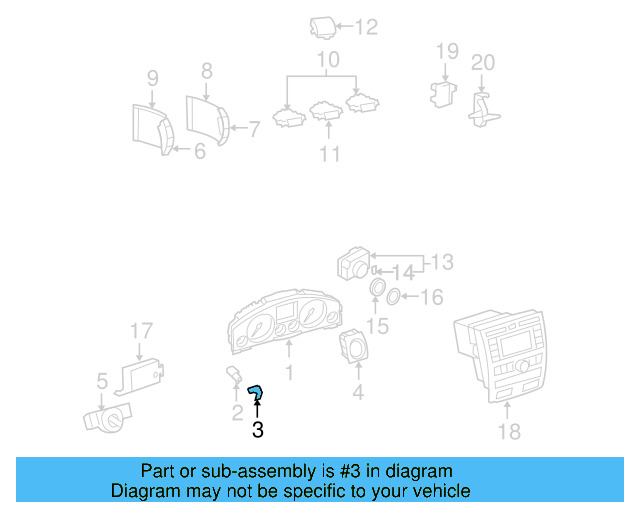 12
10
19
20
9
8
7
6
11
13
14
16
15
17
1
5
4
2
3
18

Part or sub-assembly is #3 in diagram
Diagram may not be specific to your vehicle