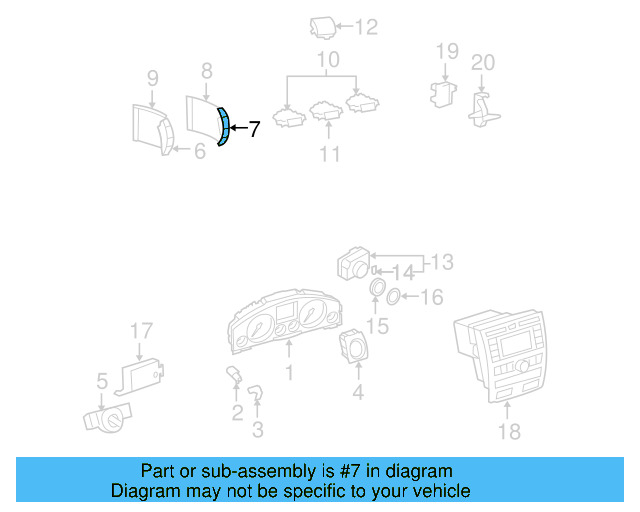 12
10
19
20
9
8
7
6
11
13
14
16
15
17
5
1
4
2
3
18

Part or sub-assembly is #7 in diagram
Diagram may not be specific to your vehicle